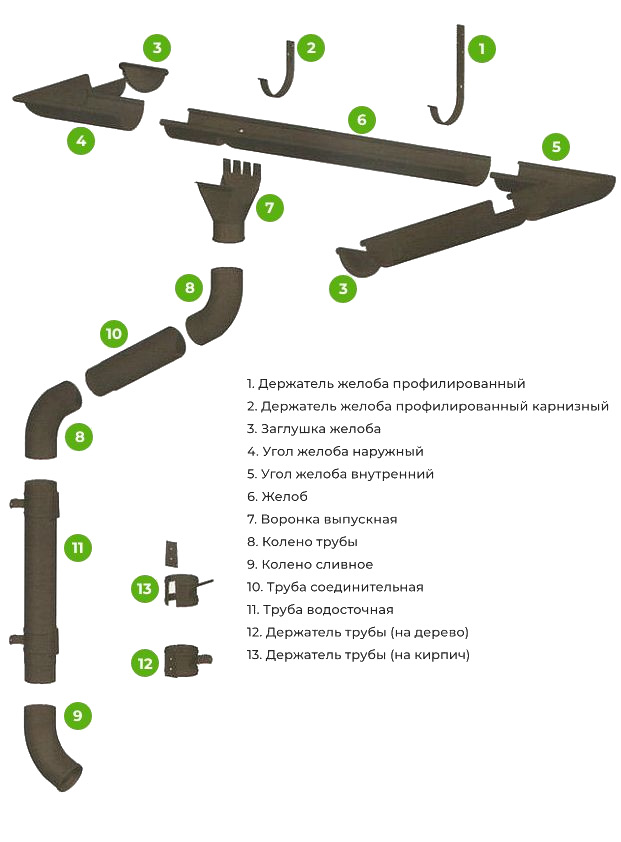 3 2 1
4 6
5
7
3
8
10
8
11
13
12
9

1. Держатель желоба профилированный
2. Держатель желоба профилированный карнизный
3. Заглушка желоба
4. Угол желоба наружный
5. Угол желоба внутренний
6. Желоб
7. Воронка выпускная
8. Колено трубы
9. Колено сливное
10. Труба соединительная
11. Труба водосточная
12. Держатель трубы (на дерево)
13. Держатель трубы (на кирпич)